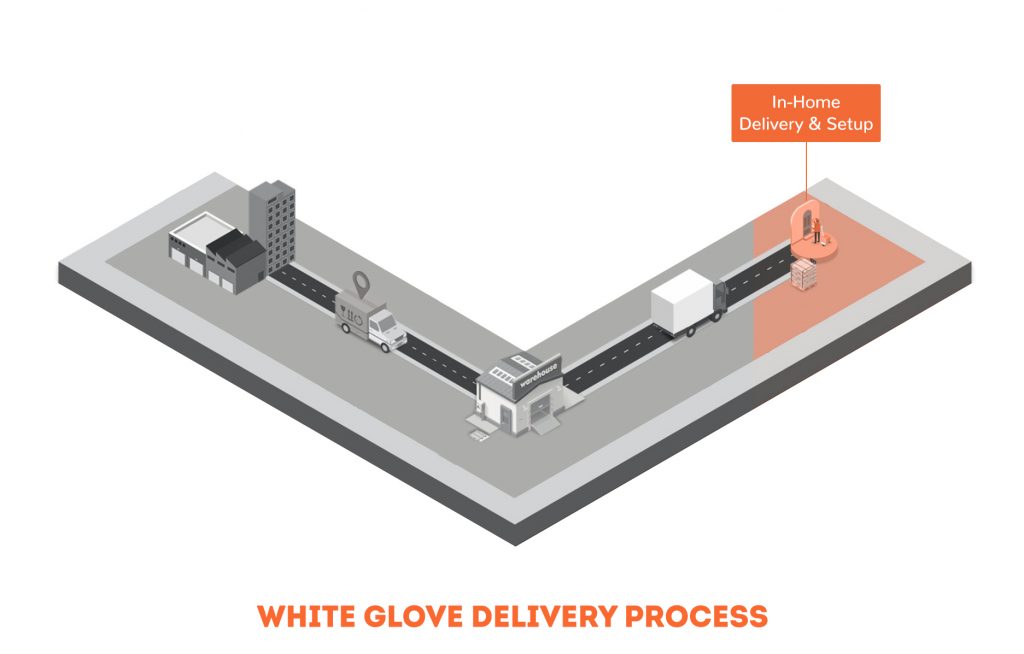 In-Home Delivery & Setup

warehouse

WHITE GLOVE DELIVERY PROCESS